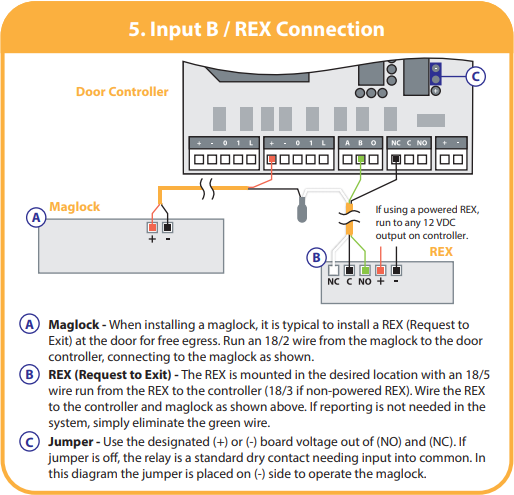 5. Input B / REX Connection

Door Controller

C

+ - 0 1 L

+ - 0 1 L

A B O

NC C NO

+ -

Maglock

A

+ -

If using a powered REX, run to any 12 VDC output on controller.

REX

B

NC C NO + -

A Maglock - When installing a maglock, it is typical to install a REX (Request to Exit) at the door for free egress. Run an 18/2 wire from the maglock to the door controller, connecting to the maglock as shown.

B REX (Request to Exit) - The REX is mounted in the desired location with an 18/5 wire run from the REX to the controller (18/3 if non-powered REX). Wire the REX to the controller and maglock as shown above. If reporting is not needed in the system, simply eliminate the green wire.

C Jumper - Use the designated (+) or (-) board voltage out of (NO) and (NC). If jumper is off, the relay is a standard dry contact needing input into common. In this diagram the jumper is placed on (-) side to operate the maglock.